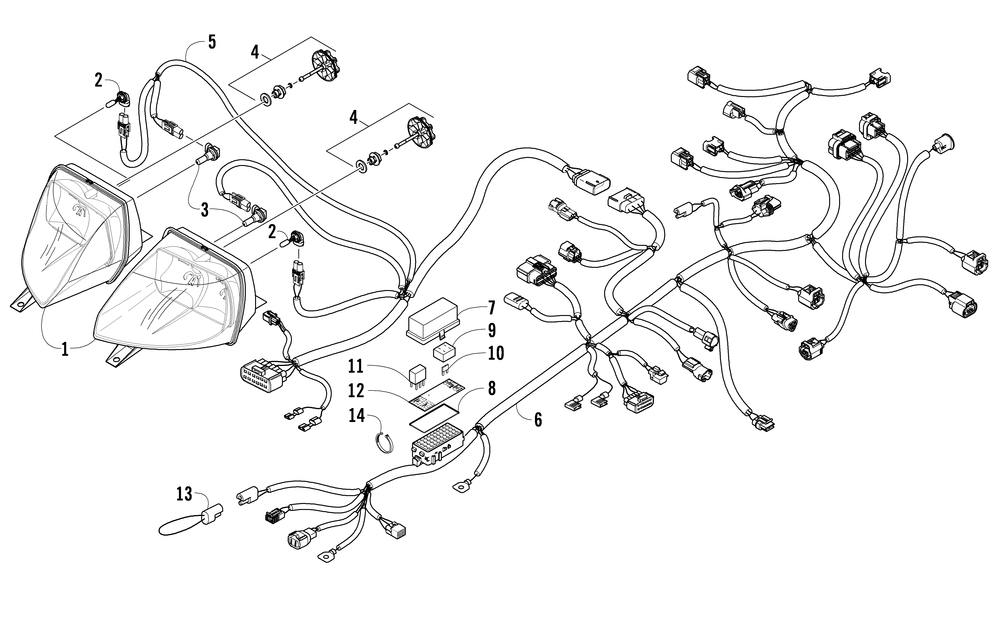 5
4
2
4
3
2
1
7
9
10
11
12
8
14
6
13